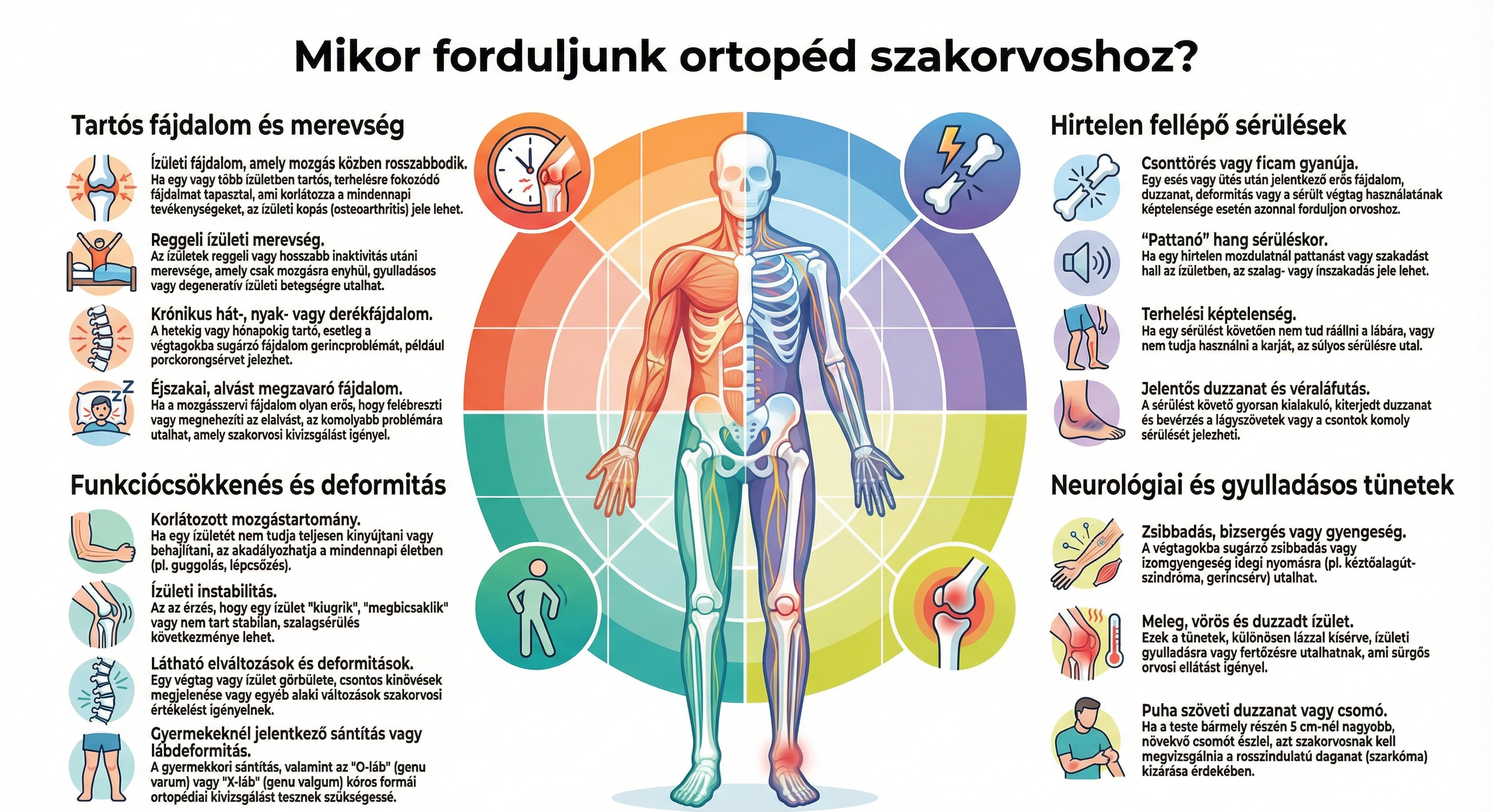 Mikor forduljunk ortopéd szakorvoshoz?

Tartós fájdalom és merevség

Ízületi fájdalom, amely mozgás közben rosszabbodik.
Ha egy vagy több ízületben tartós, terhelésre fokozódó fájdalmat tapasztal, ami korlátozza a mindennapi tevékenységeket, az ízületi kopás (osteoarthritis) jele lehet.

Reggeli ízületi merevség.
Az ízületek reggeli vagy hosszabb inaktivitás utáni merevsége, amely csak mozgásra enyhül, gyulladásos vagy degeneratív ízületi betegségre utalhat.

Krónikus hát-, nyak- vagy derékfájdalom.
A hetekig vagy hónapokig tartó, esetleg a végtagokba sugárzó fájdalom gerincproblémát, például porckorongsérvet jelezhet.

Éjszakai, alvást megzavaró fájdalom.
Ha a mozgásszervi fájdalom olyan erős, hogy felébreszti vagy megnehezíti az elalvást, az komolyabb problémára utalhat, amely szakorvosi kivizsgálást igényel.

Funkciócsökkenés és deformitás

Korlátozott mozgástartomány.
Ha egy ízületét nem tudja teljesen kinyújtani vagy behajlítani, az akadályozhatja a mindennapi életben (pl. guggolás, lépcsőzés).

Ízületi instabilitás.
Az az érzés, hogy egy ízület "kiugrik", "megbicsaklik" vagy nem tart stabilan, szalagsérülés következménye lehet.

Látható elváltozások és deformitások.
Egy végtag vagy ízület görbülete, csontos kinövések megjelenése vagy egyéb alaki változások szakorvosi értékelést igényelnek.

Gyermekeknél jelentkező sántítás vagy lábdeformitás.
A gyermekkori sántítás, valamint az "O-láb" (genu varum) vagy "X-láb" (genu valgum) kóros formái ortopédiai kivizsgálást tesznek szükségessé.

Hirtelen fellépő sérülések

Csonttörés vagy ficam gyanúja.
Egy esés vagy ütés után jelentkező erős fájdalom, duzzanat, deformitás vagy a sérült végtag használatának képtelensége esetén azonnal forduljon orvoshoz.

“Pattanó” hang sérüléskor.
Ha egy hirtelen mozdulatnál pattanást vagy szakadást hall az ízületben, az szalag- vagy ínszakadás jele lehet.

Terhelési képtelenség.
Ha egy sérülést követően nem tud ráállni a lábára, vagy nem tudja használni a karját, az súlyos sérülésre utal.

Jelentős duzzanat és véraláfutás.
A sérülést követő gyorsan kialakuló, kiterjedt duzzanat és bevérzés a lágyszövetek vagy a csontok komoly sérülését jelezheti.

Neurológiai és gyulladásos tünetek

Zsibbadás, bizsergés vagy gyengeség.
A végtagokba sugárzó zsibbadás vagy izomgyengeség idegi nyomásra (pl. kéztőalagút-szindróma, gerincsérv) utalhat.

Meleg, vörös és duzzadt ízület.
Ezek a tünetek, különösen lázzal kísérve, ízületi gyulladásra vagy fertőzésre utalhatnak, ami sürgős orvosi ellátást igényel.

Puha szöveti duzzanat vagy csomó.
Ha a teste bármely részén 5 cm-nél nagyobb, növekvő csomót észlel, azt szakorvosnak kell megvizsgálnia a rosszindulatú daganat (szarkóma) kizárása érdekében.